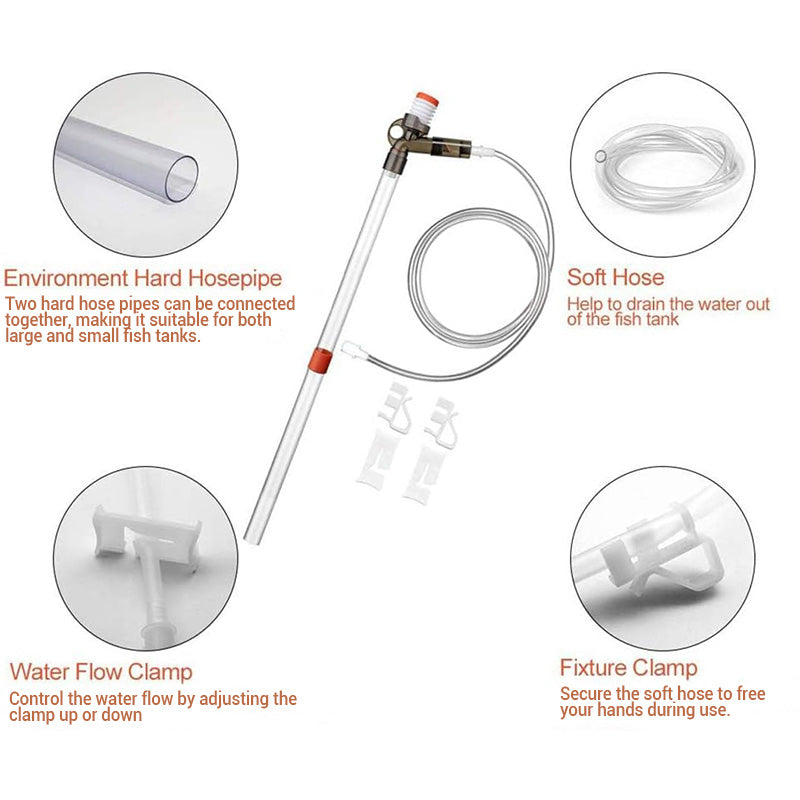 Environment Hard Hosepipe
Two hard hose pipes can be connected together, making it suitable for both large and small fish tanks.

Soft Hose
Help to drain the water out of the fish tank

Water Flow Clamp
Control the water flow by adjusting the clamp up or down

Fixture Clamp
Secure the soft hose to free your hands during use.