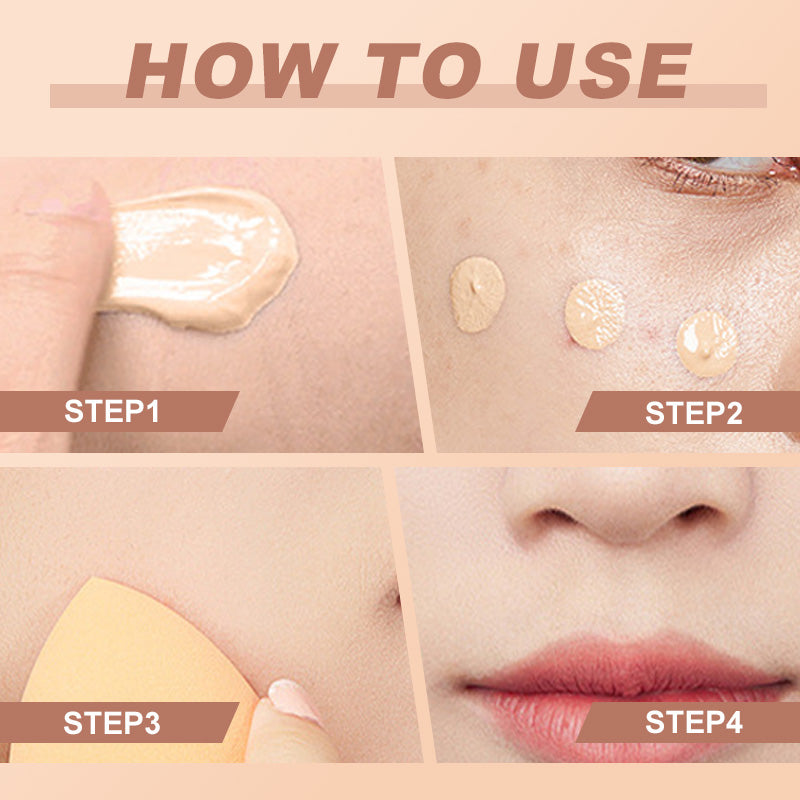 HOW TO USE

STEP1

STEP2

STEP3

STEP4