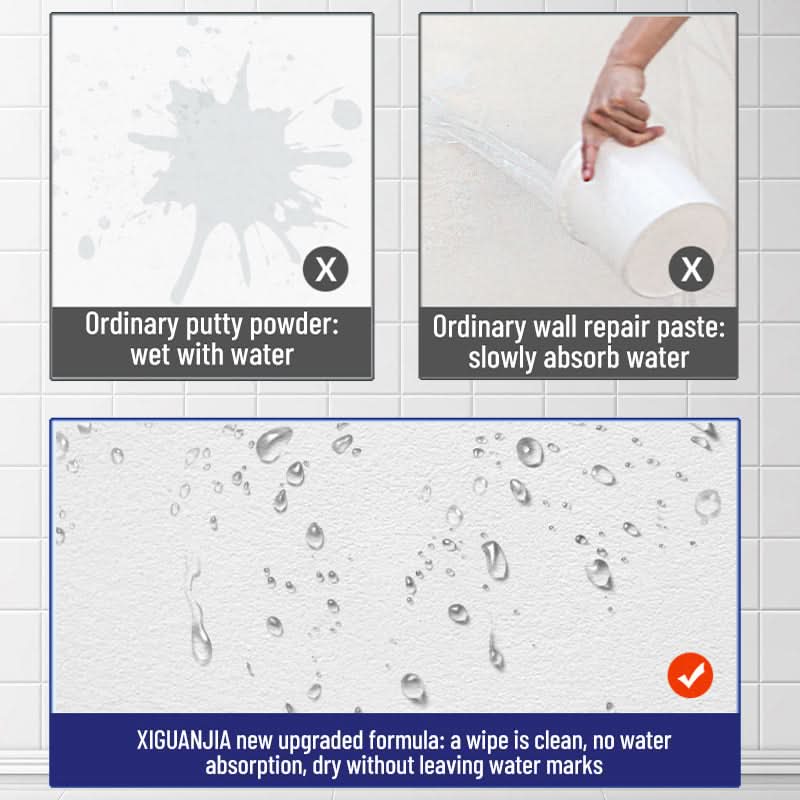 X

Ordinary putty powder: wet with water

X

Ordinary wall repair paste: slowly absorb water

XIGUANJIA new upgraded formula: a wipe is clean, no water absorption, dry without leaving water marks